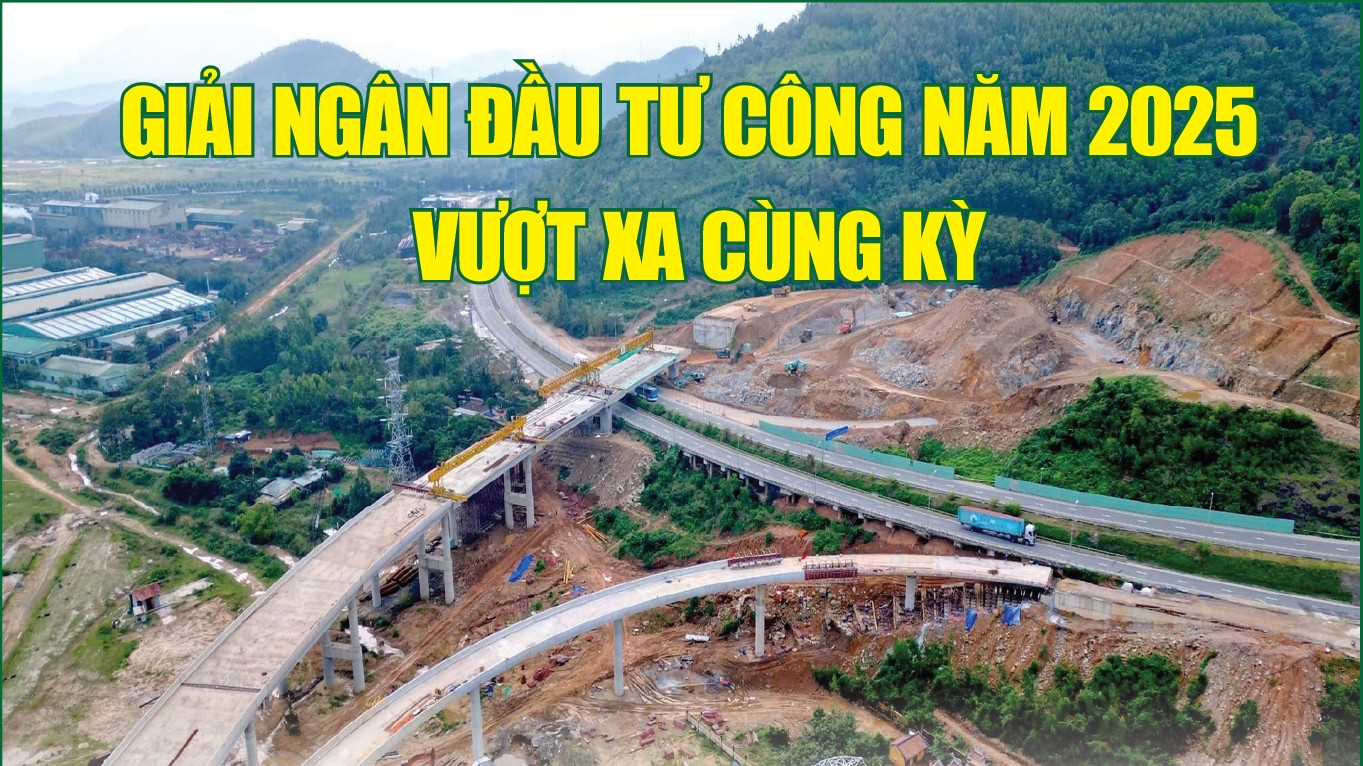 GIẢI NGÂN ĐẦU TƯ CÔNG NĂM 2025
VƯỢT XA CÙNG KỲ